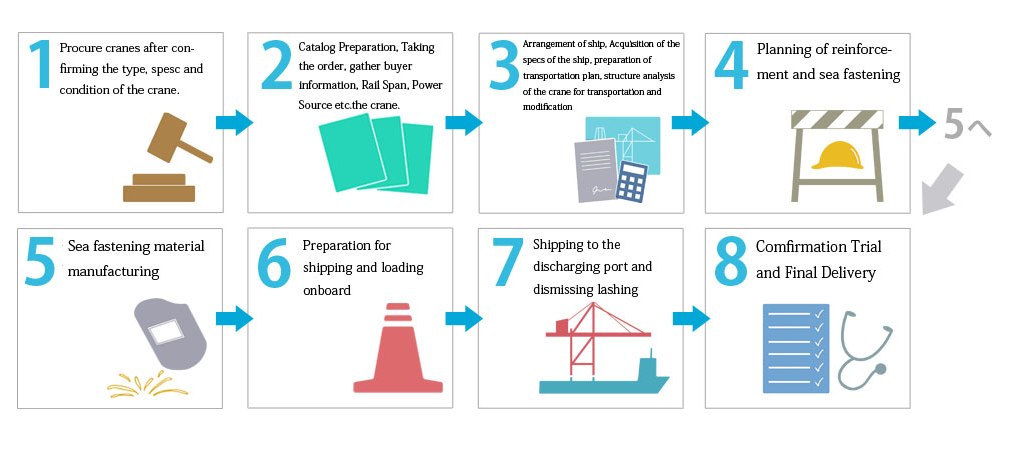 1 Procure cranes after confirming the type, spesc and condition of the crane.

2 Catalog Preparation, Taking the order, gather buyer information, Rail Span, Power Source etc.the crane.

3 Arrangement of ship, Acquisition of the specs of the ship, preparation of transportation plan, structure analysis of the crane for transportation and modification

4 Planning of reinforcement and sea fastening

5へ

5 Sea fastening material manufacturing

6 Preparation for shipping and loading onboard

7 Shipping to the discharging port and dismissing lashing

8 Comfirmation Trial and Final Delivery